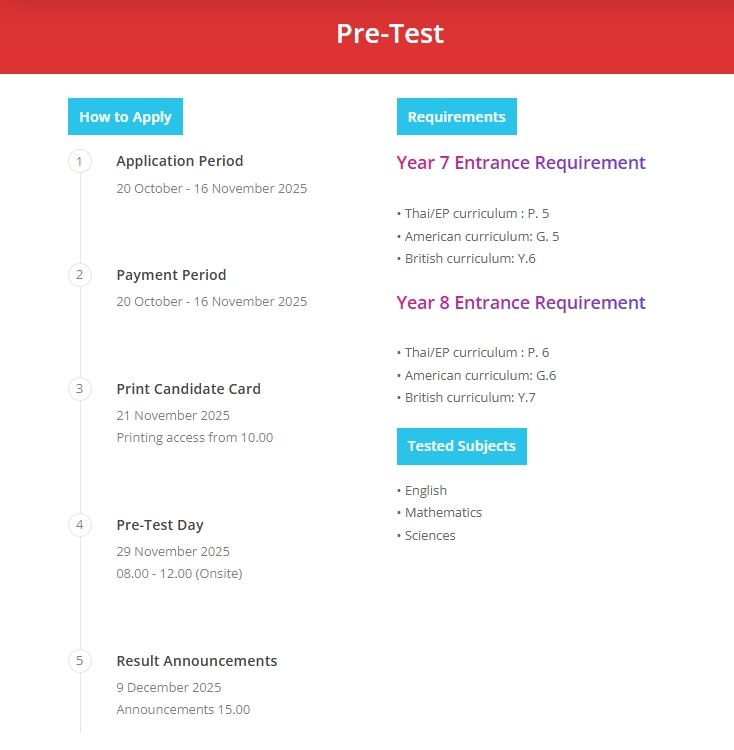 Pre-Test

How to Apply

1
Application Period
20 October - 16 November 2025

2
Payment Period
20 October - 16 November 2025

3
Print Candidate Card
21 November 2025
Printing access from 10.00

4
Pre-Test Day
29 November 2025
08.00 - 12.00 (Onsite)

5
Result Announcements
9 December 2025
Announcements 15.00

Requirements

Year 7 Entrance Requirement

• Thai/EP curriculum : P. 5
• American curriculum: G. 5
• British curriculum: Y.6

Year 8 Entrance Requirement

• Thai/EP curriculum : P. 6
• American curriculum: G.6
• British curriculum: Y.7

Tested Subjects

• English
• Mathematics
• Sciences